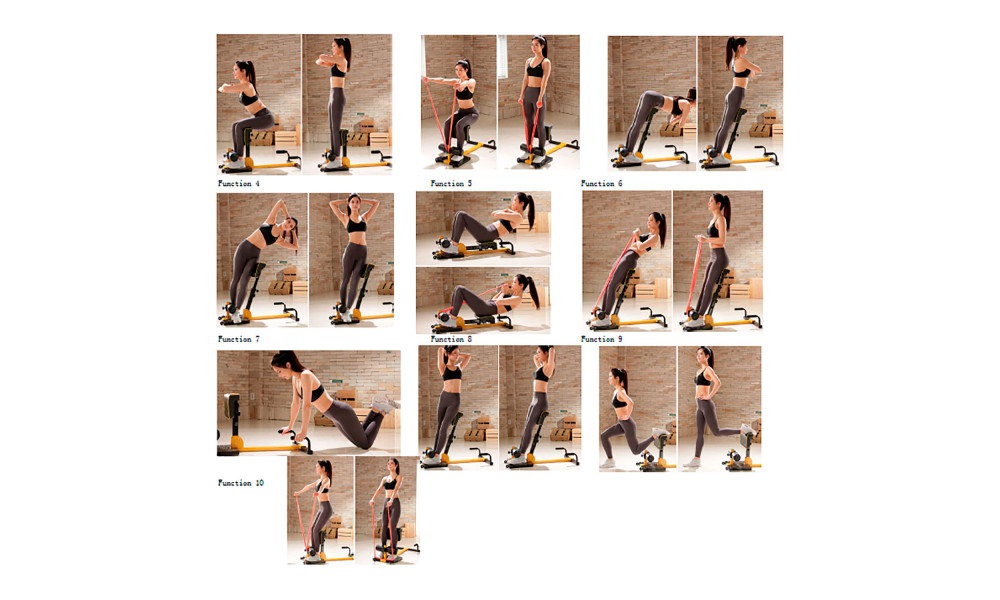 Function 4

Function 5

Function 6

Function 7

Function 8

Function 9

Function 10